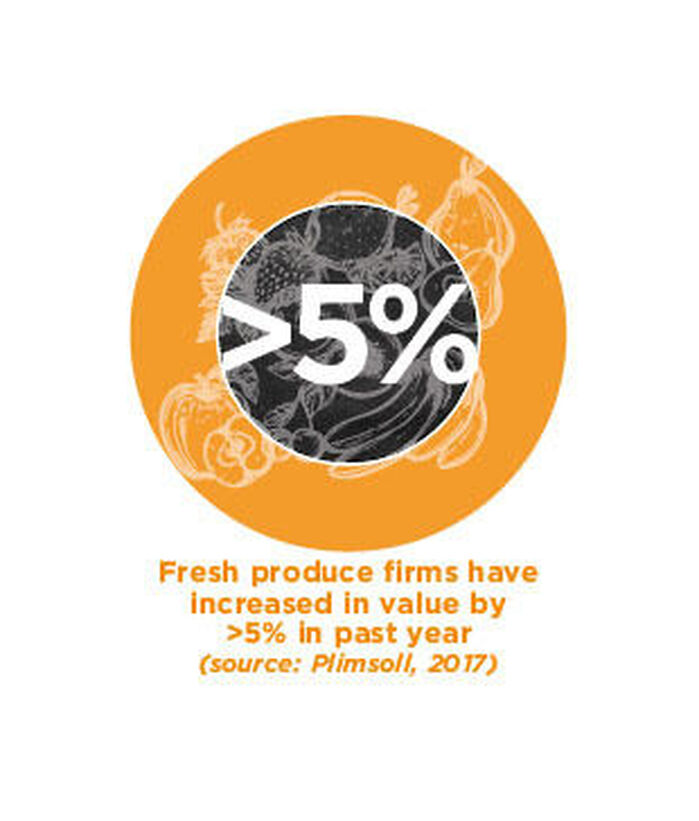 >5%

Fresh produce firms have increased in value by >5% in past year
(source: Plimsoll, 2017)